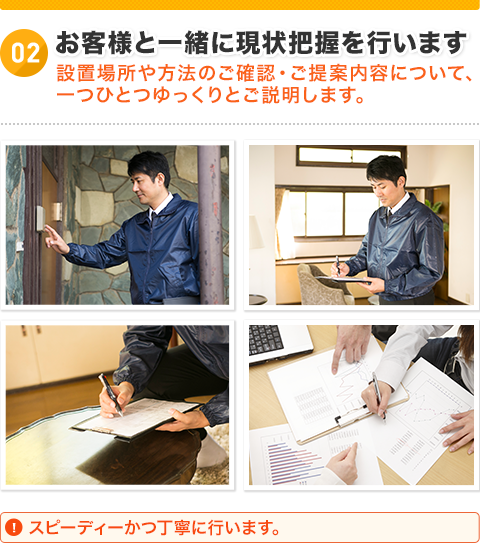 02
お客様と一緒に現状把握を行います
設置場所や方法のご確認・ご提案内容について、一つひとつゆっくりとご説明します。

!
スピーディーかつ丁寧に行います。